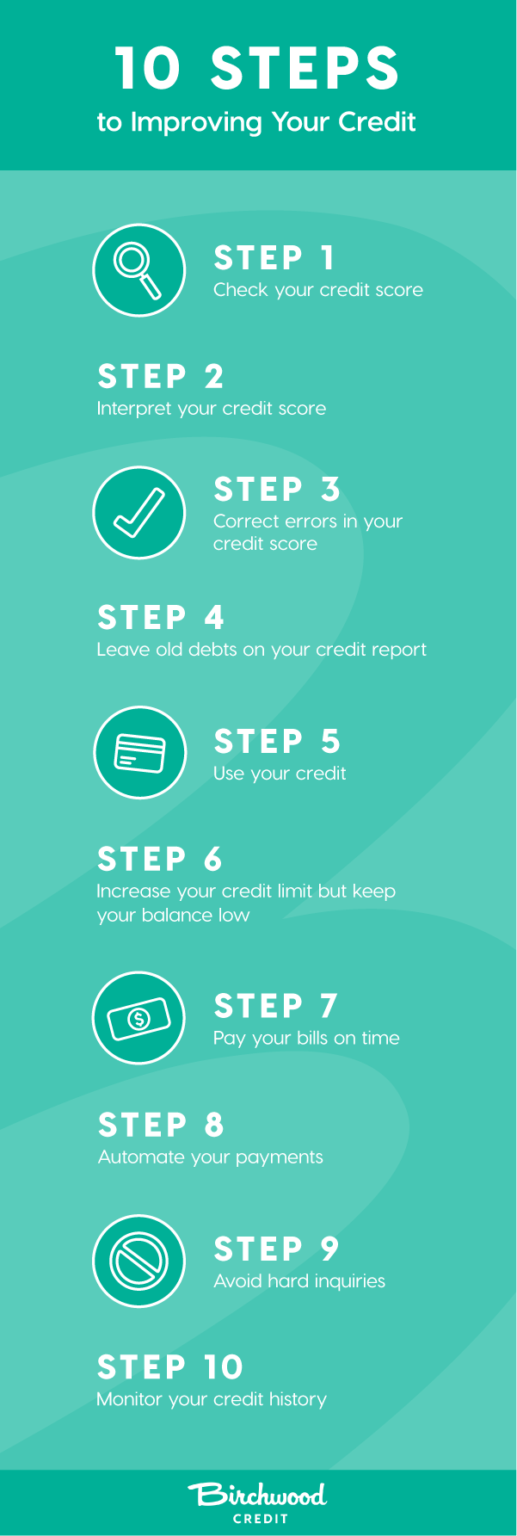 10 STEPS
to Improving Your Credit

STEP 1
Check your credit score

STEP 2
Interpret your credit score

STEP 3
Correct errors in your credit score

STEP 4
Leave old debts on your credit report

STEP 5
Use your credit

STEP 6
Increase your credit limit but keep your balance low

STEP 7
Pay your bills on time

STEP 8
Automate your payments

STEP 9
Avoid hard inquiries

STEP 10
Monitor your credit history

Birchwood
CREDIT